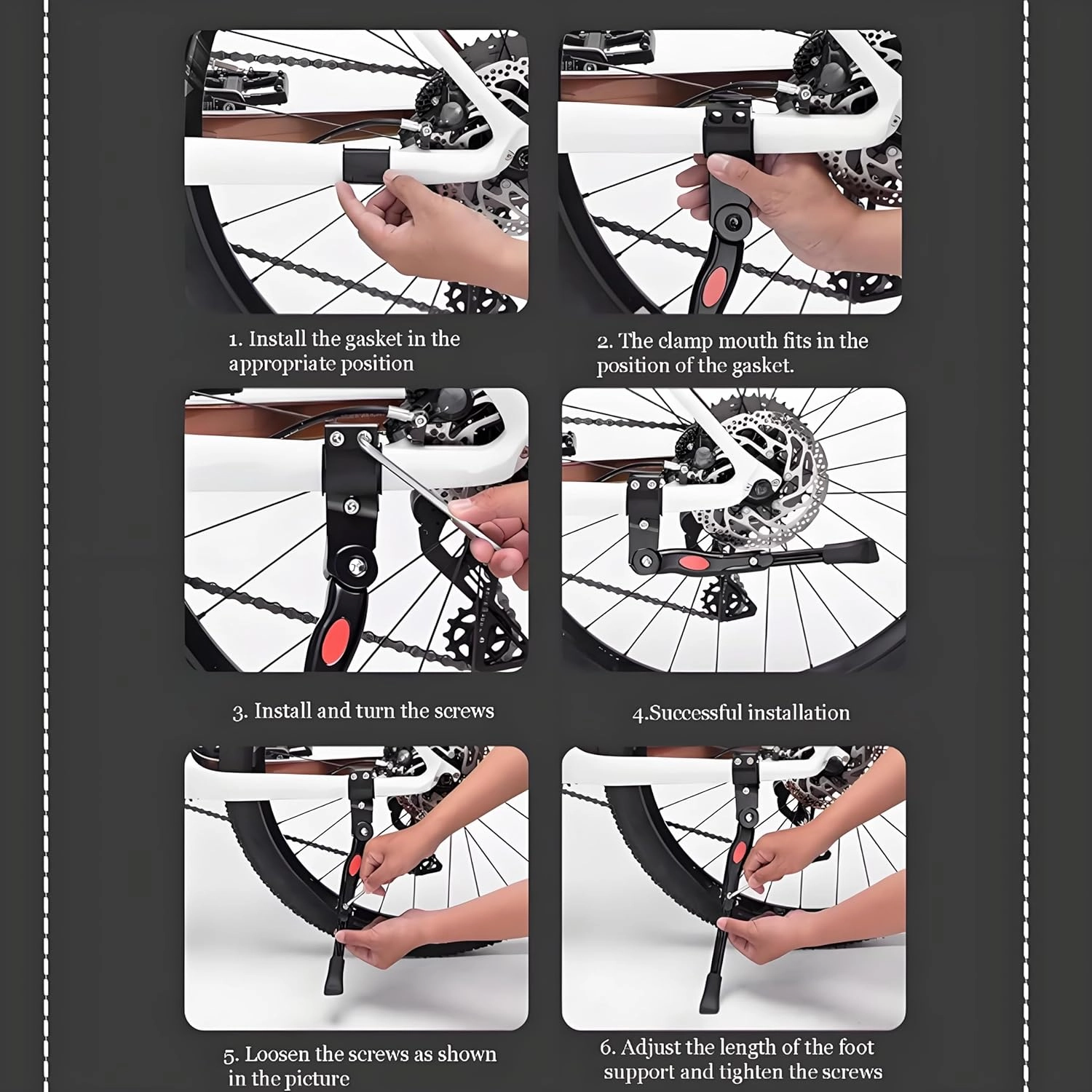 1. Install the gasket in the appropriate position

2. The clamp mouth fits in the position of the gasket.

3. Install and turn the screws

4.Successful installation

5. Loosen the screws as shown in the picture

6. Adjust the length of the foot support and tighten the screws