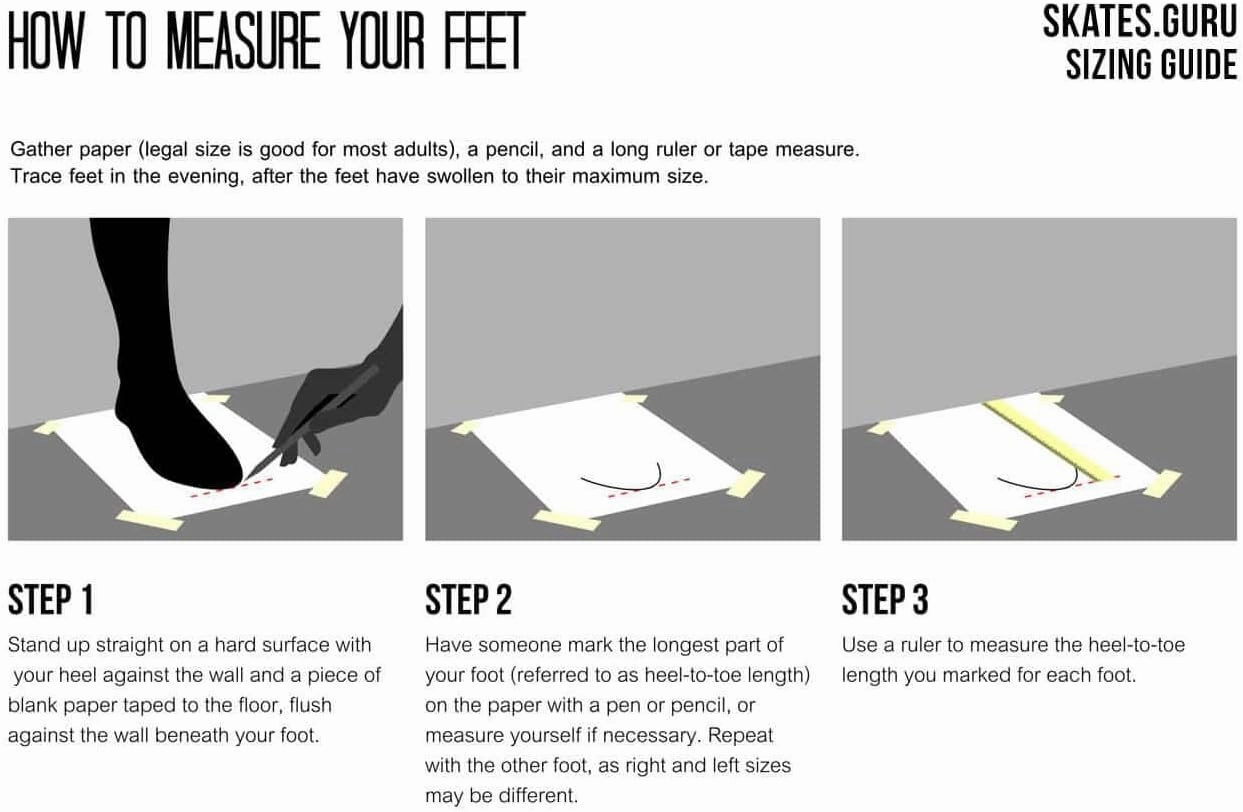 HOW TO MEASURE YOUR FEET

SKATES.GURU
SIZING GUIDE

Gather paper (legal size is good for most adults), a pencil, and a long ruler or tape measure. Trace feet in the evening, after the feet have swollen to their maximum size.

STEP 1
Stand up straight on a hard surface with your heel against the wall and a piece of blank paper taped to the floor, flush against the wall beneath your foot.

STEP 2
Have someone mark the longest part of your foot (referred to as heel-to-toe length) on the paper with a pen or pencil, or measure yourself if necessary. Repeat with the other foot, as right and left sizes may be different.

STEP 3
Use a ruler to measure the heel-to-toe length you marked for each foot.