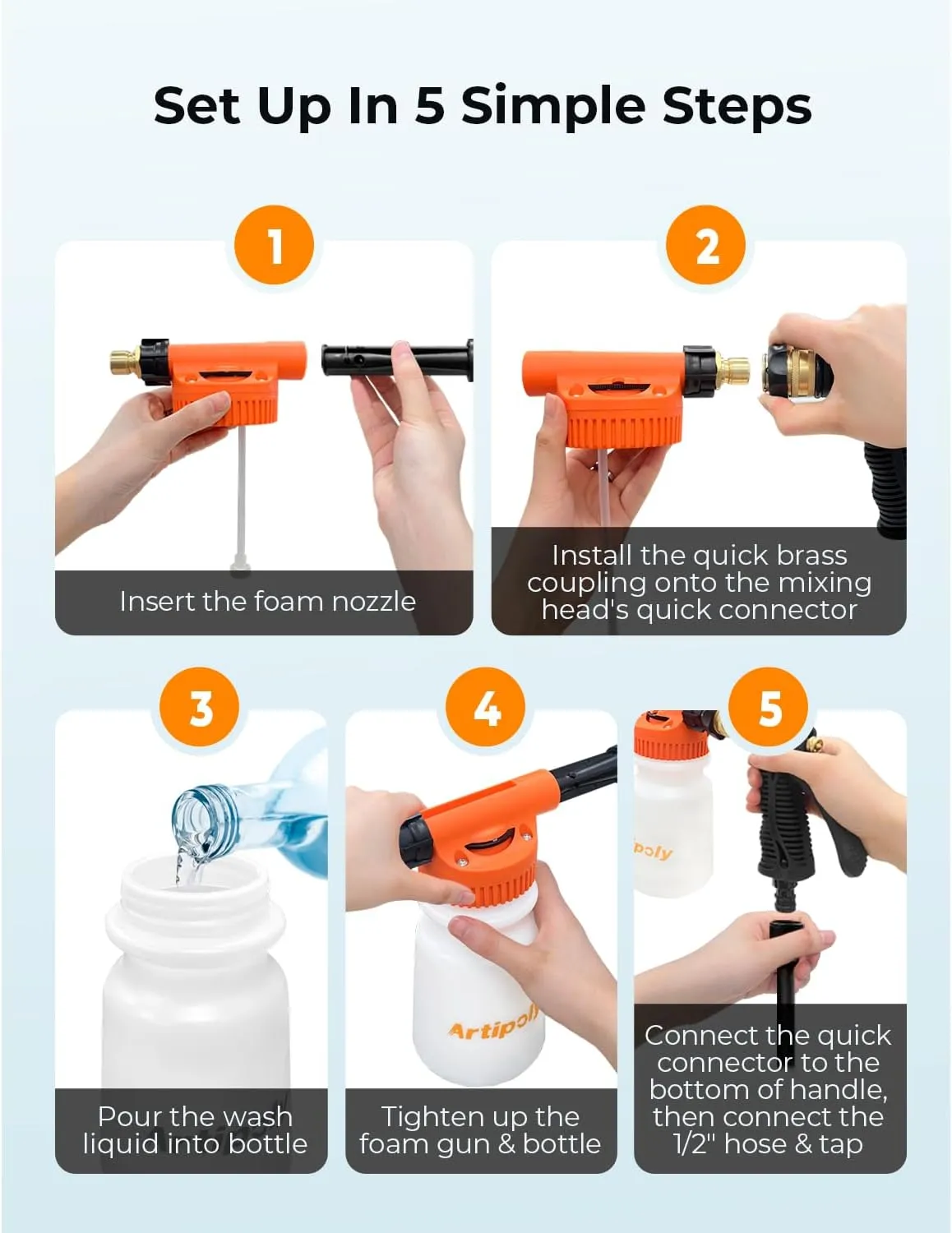 Set Up In 5 Simple Steps

1

Insert the foam nozzle

2

Install the quick brass coupling onto the mixing head's quick connector

3

Pour the wash liquid into bottle

4

Artipol

Tighten up the foam gun & bottle

5

poly

Connect the quick connector to the bottom of handle, then connect the 1/2" hose & tap