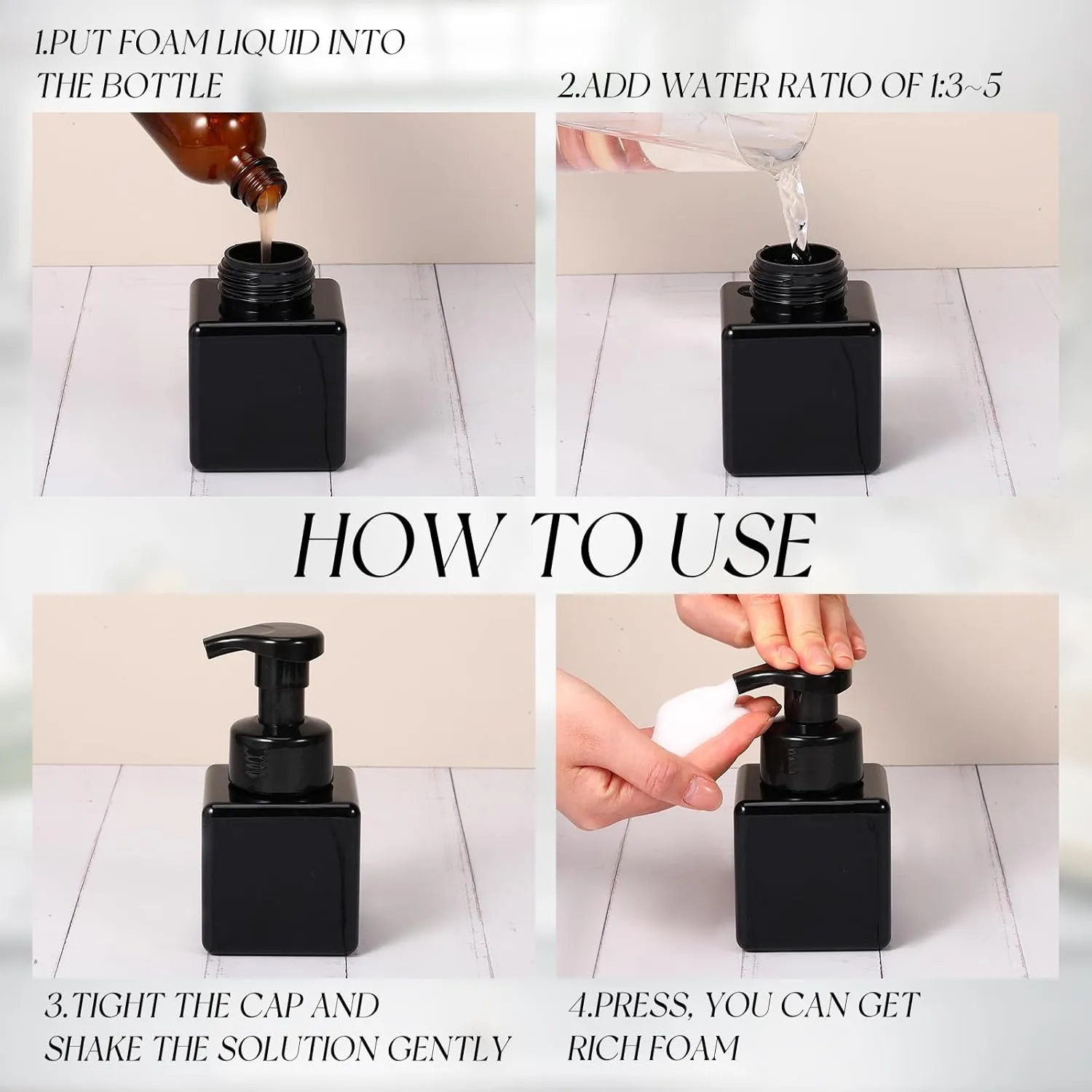 1.PUT FOAM LIQUID INTO THE BOTTLE

2.ADD WATER RATIO OF 1:3~5

HOW TO USE

3.TIGHT THE CAP AND SHAKE THE SOLUTION GENTLY

4.PRESS, YOU CAN GET RICH FOAM