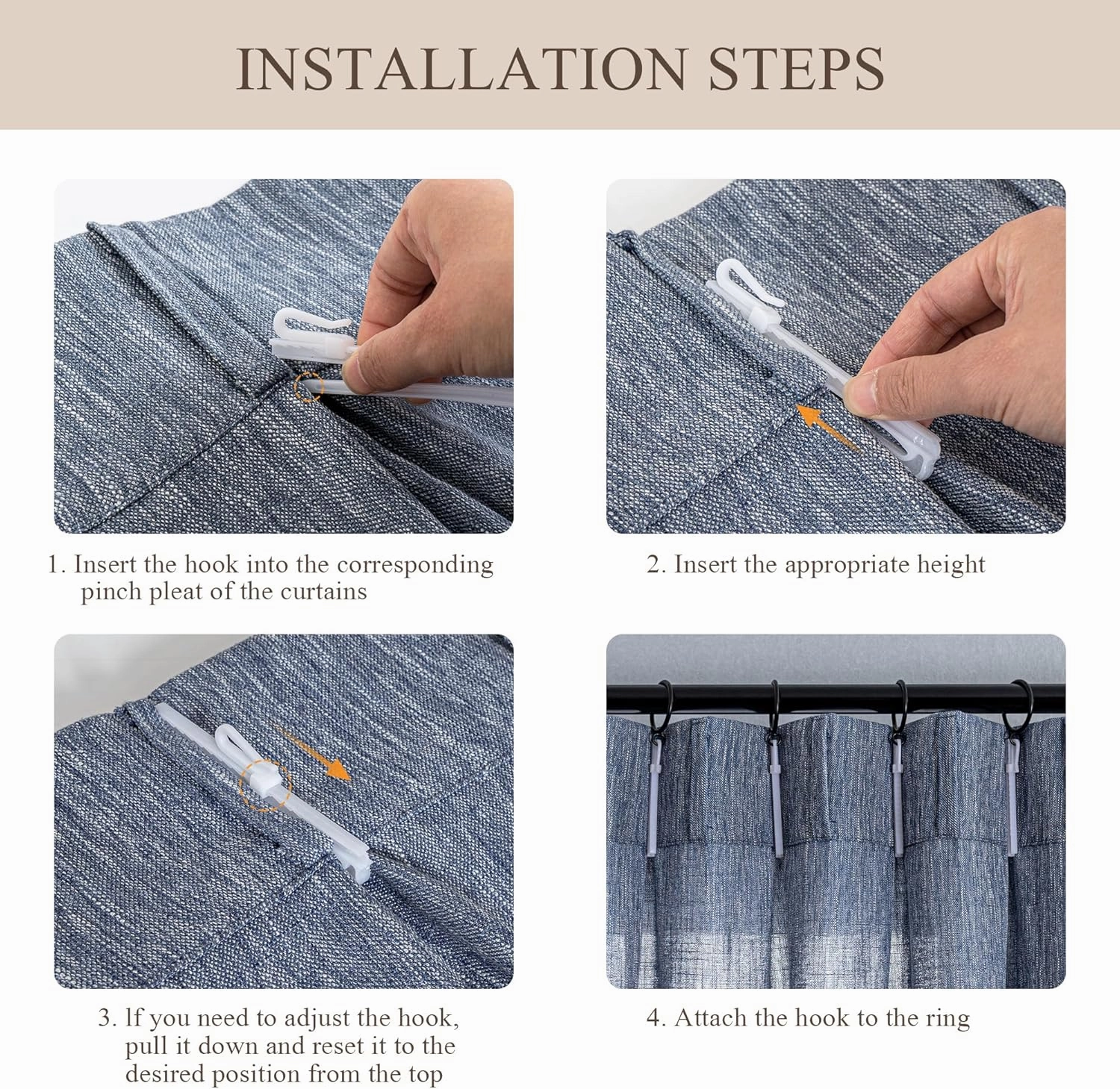 INSTALLATION STEPS

1. Insert the hook into the corresponding pinch pleat of the curtains

2. Insert the appropriate height

3. If you need to adjust the hook, pull it down and reset it to the desired position from the top

4. Attach the hook to the ring