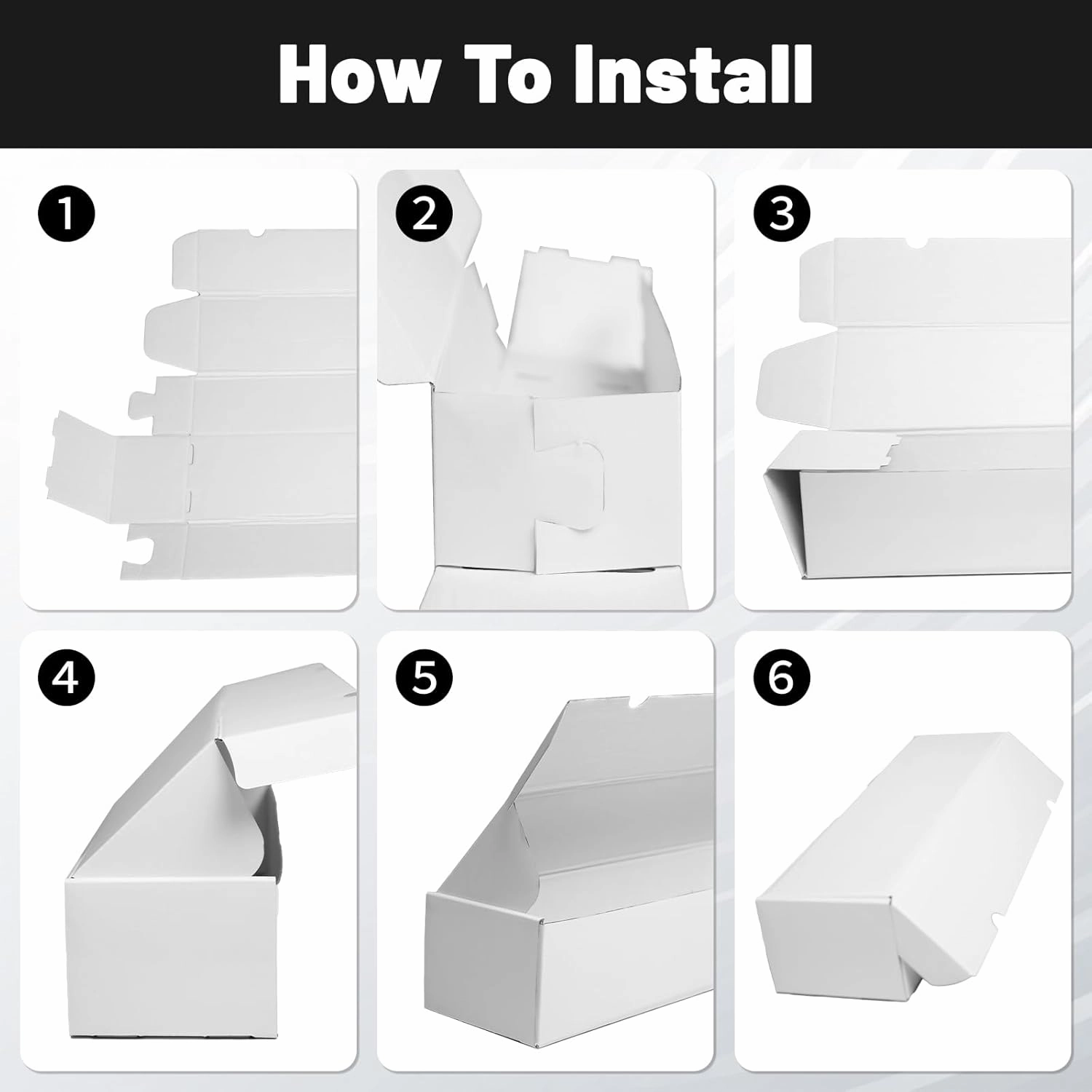 How To Install

1

2

3

4

5

6